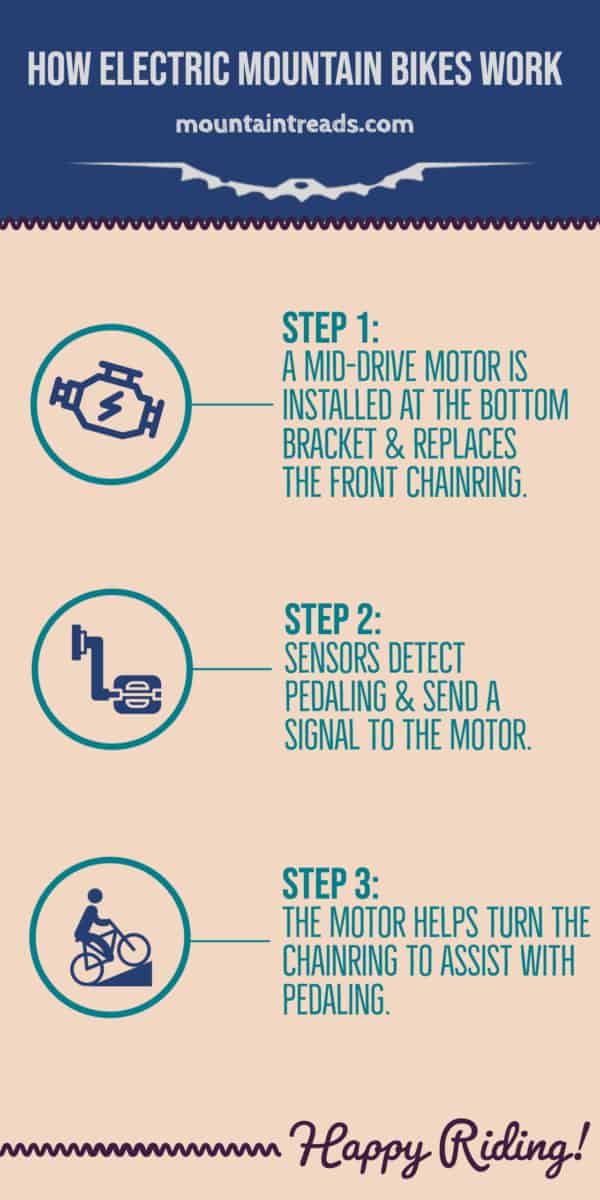 HOW ELECTRIC MOUNTAIN BIKES WORK

mountaintreads.com

STEP 1:
A MID-DRIVE MOTOR IS INSTALLED AT THE BOTTOM BRACKET & REPLACES THE FRONT CHAINRING.

STEP 2:
SENSORS DETECT PEDALING & SEND A SIGNAL TO THE MOTOR.

STEP 3:
THE MOTOR HELPS TURN THE CHAINRING TO ASSIST WITH PEDALING.

Happy Riding!